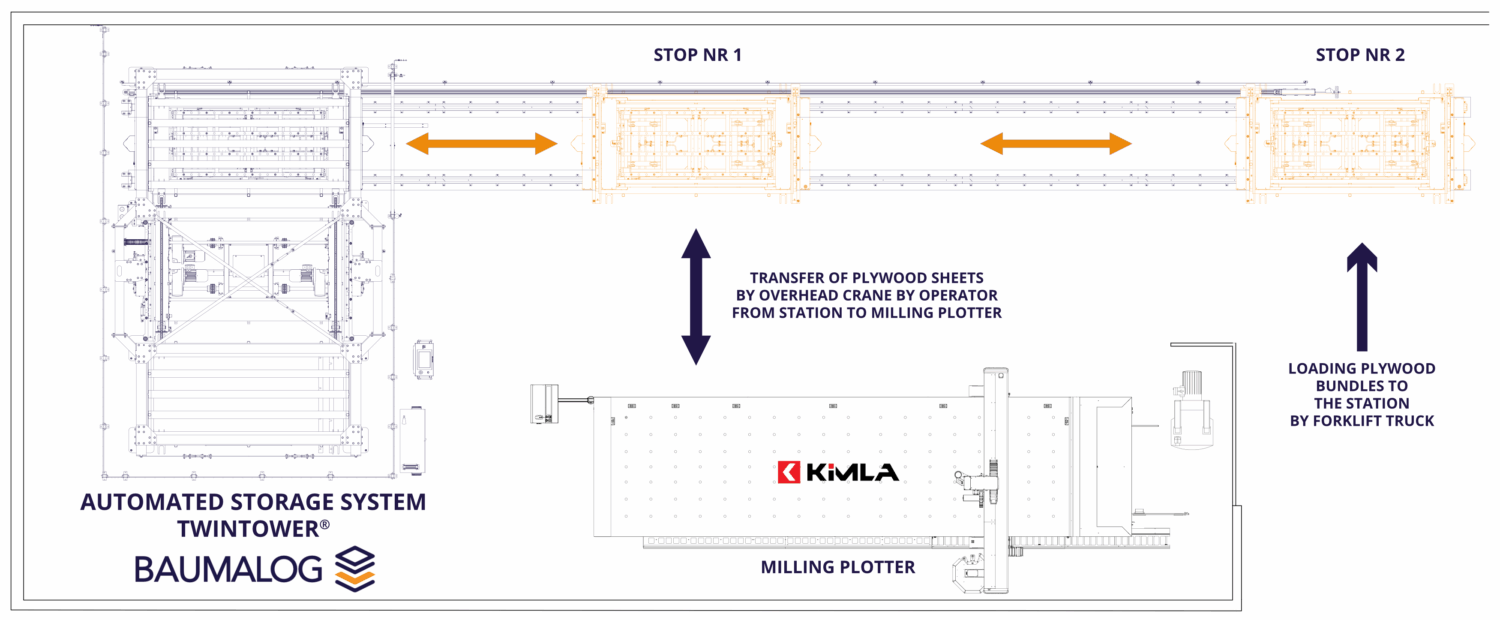 STOP NR 1

STOP NR 2

TRANSFER OF PLYWOOD SHEETS BY OVERHEAD CRANE BY OPERATOR FROM STATION TO MILLING PLOTTER

LOADING PLYWOOD BUNDLES TO THE STATION BY FORKLIFT TRUCK

KIMLA

AUTOMATED STORAGE SYSTEM TWINTOWER®

BAUMALOG

MILLING PLOTTER